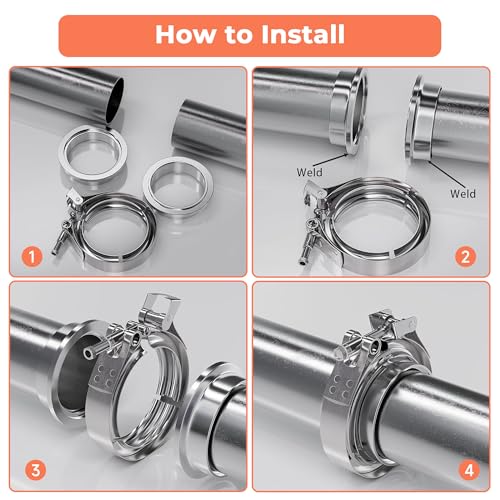 How to Install

1

Weld

Weld

2

3

4