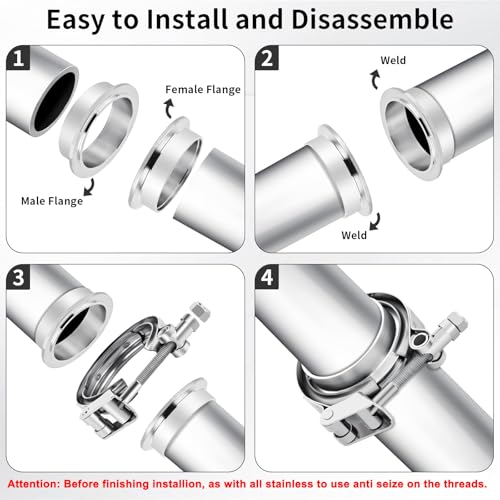 Easy to Install and Disassemble

1

Female Flange

Male Flange

2

Weld

Weld

3

4

Attention: Before finishing installion, as with all stainless to use anti seize on the threads.