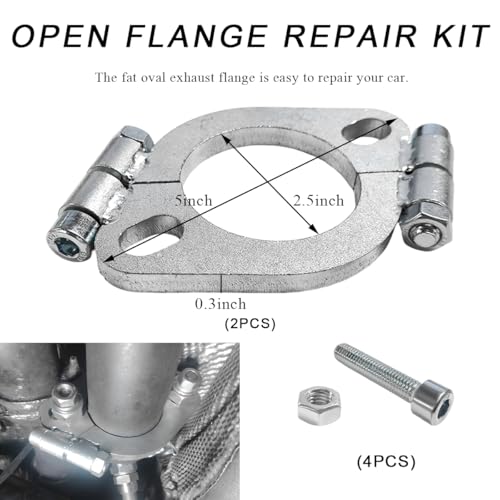 OPEN FLANGE REPAIR KIT

The fat oval exhaust flange is easy to repair your car.

5inch

2.5inch

0.3inch

(2PCS)

(4PCS)