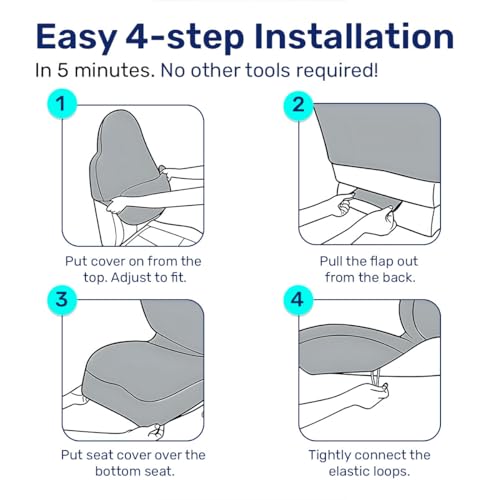 Easy 4-step Installation
In 5 minutes. No other tools required!

1
Put cover on from the top. Adjust to fit.

2
Pull the flap out from the back.

3
Put seat cover over the bottom seat.

4
Tightly connect the elastic loops.