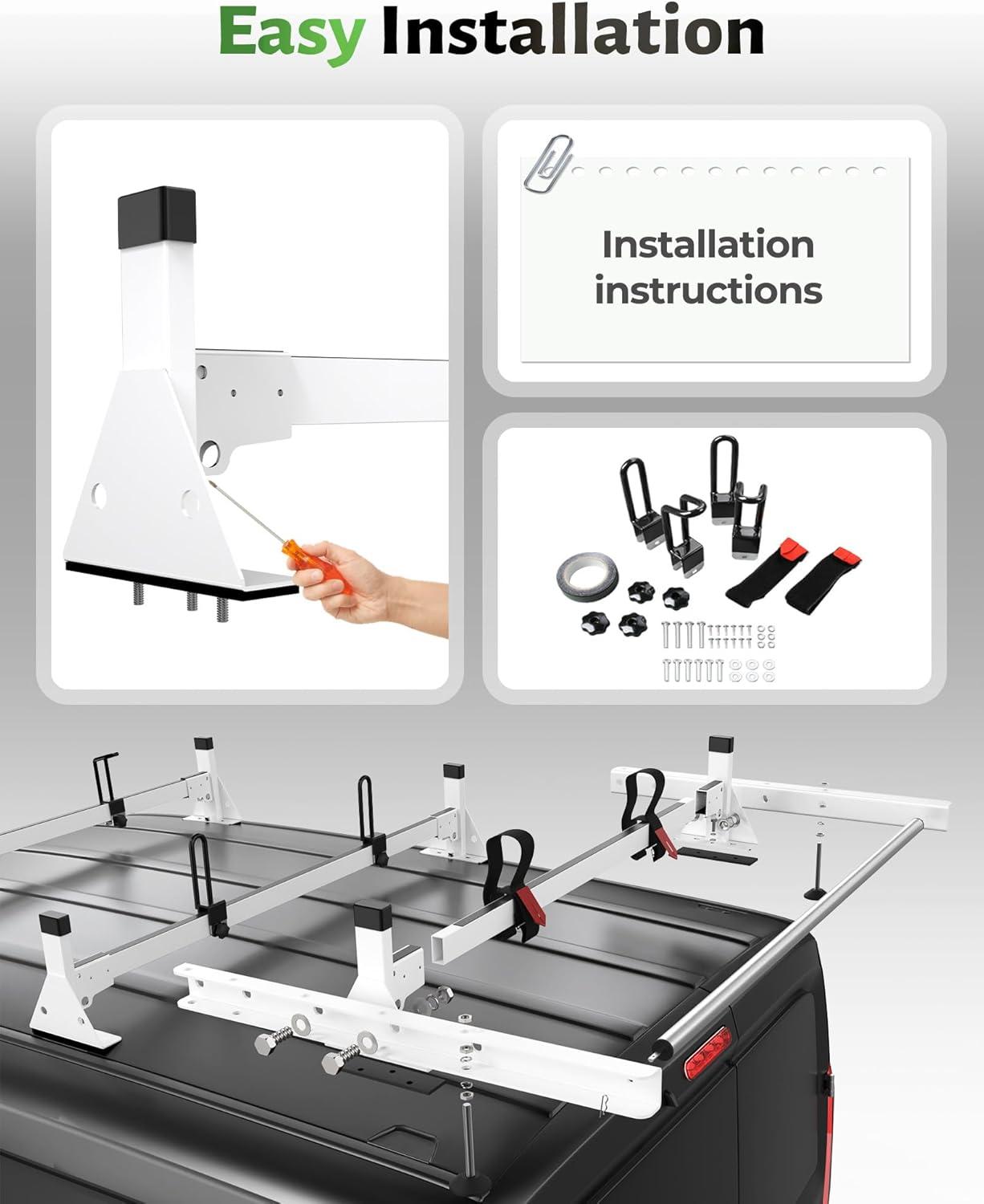 Easy Installation

Installation instructions