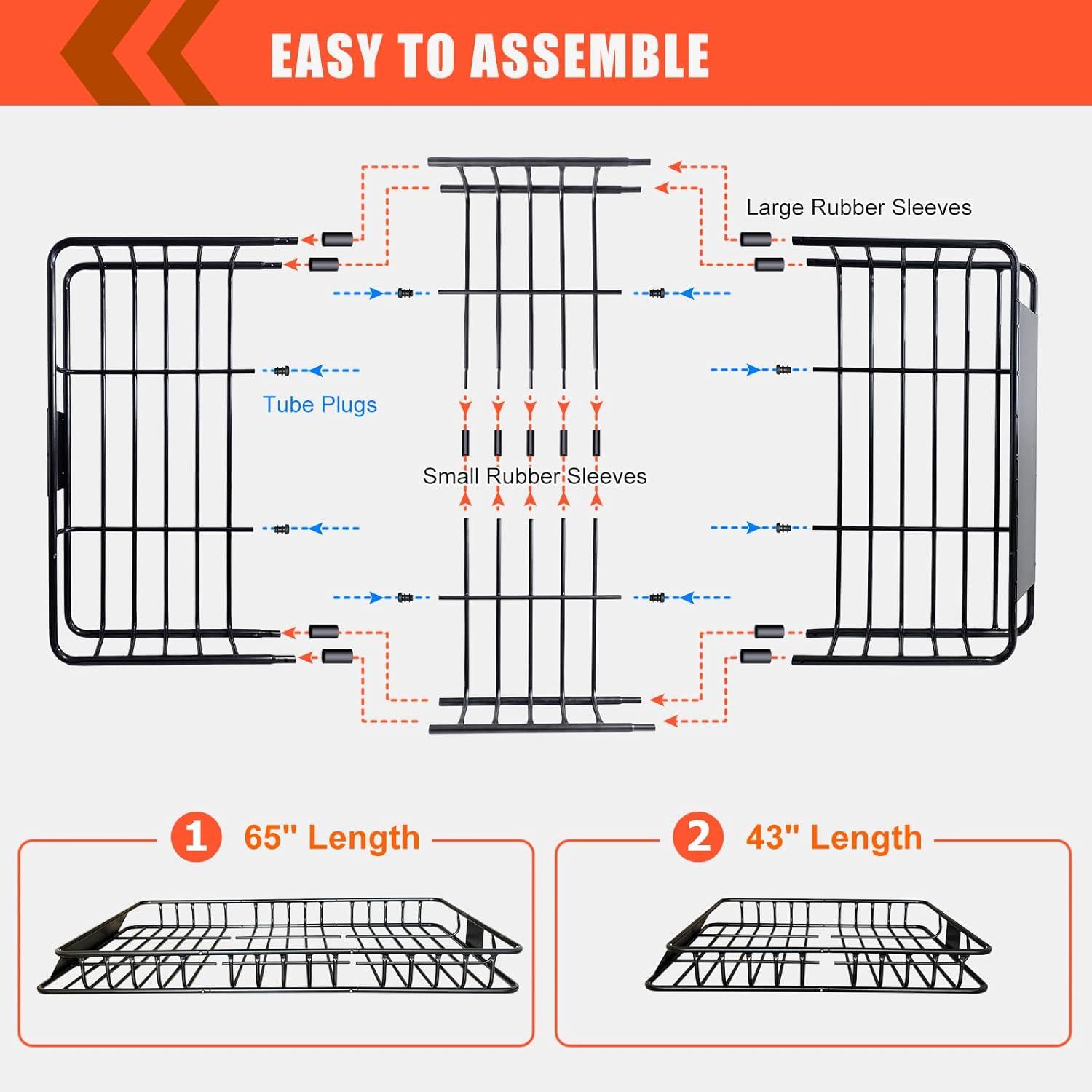 EASY TO ASSEMBLE

Large Rubber Sleeves

Tube Plugs

Small Rubber Sleeves

1 65" Length

2 43" Length