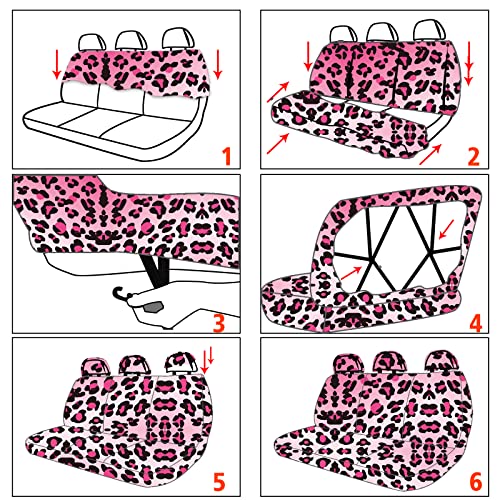 1
2
3
4
5
6