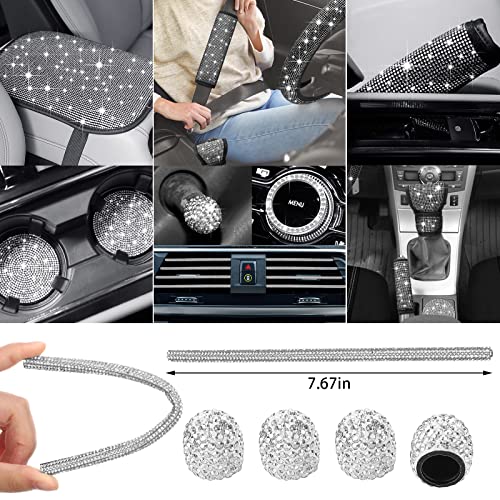 MENU

7.67in