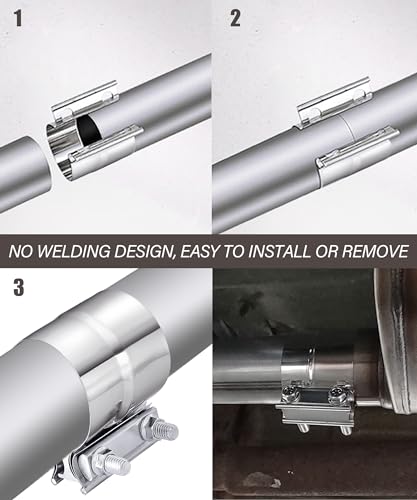 1

2

NO WELDING DESIGN, EASY TO INSTALL OR REMOVE

3