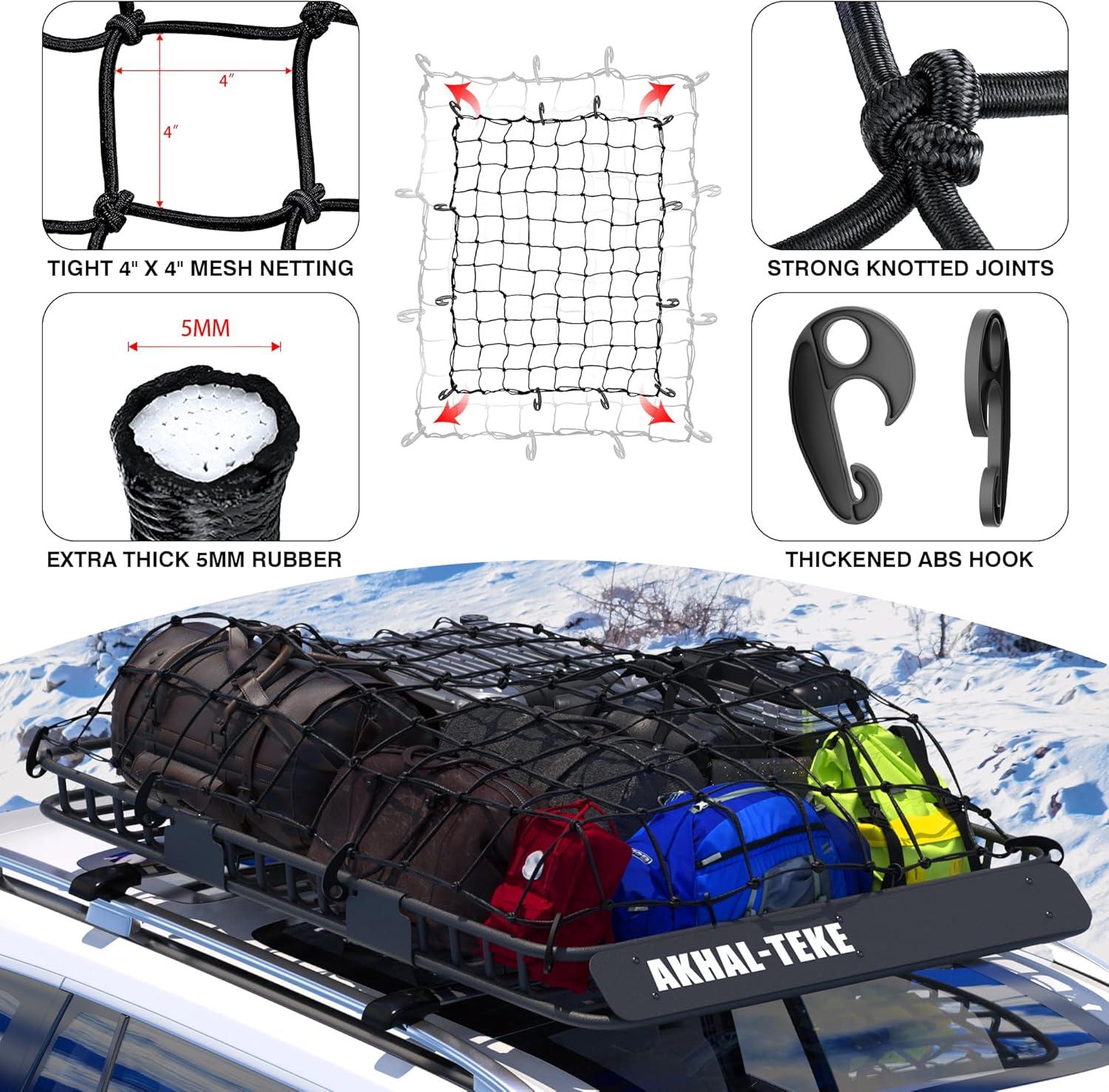 4″

4″

TIGHT 4" X 4" MESH NETTING

STRONG KNOTTED JOINTS

5MM

EXTRA THICK 5MM RUBBER

THICKENED ABS HOOK

AKHAL-TEKE