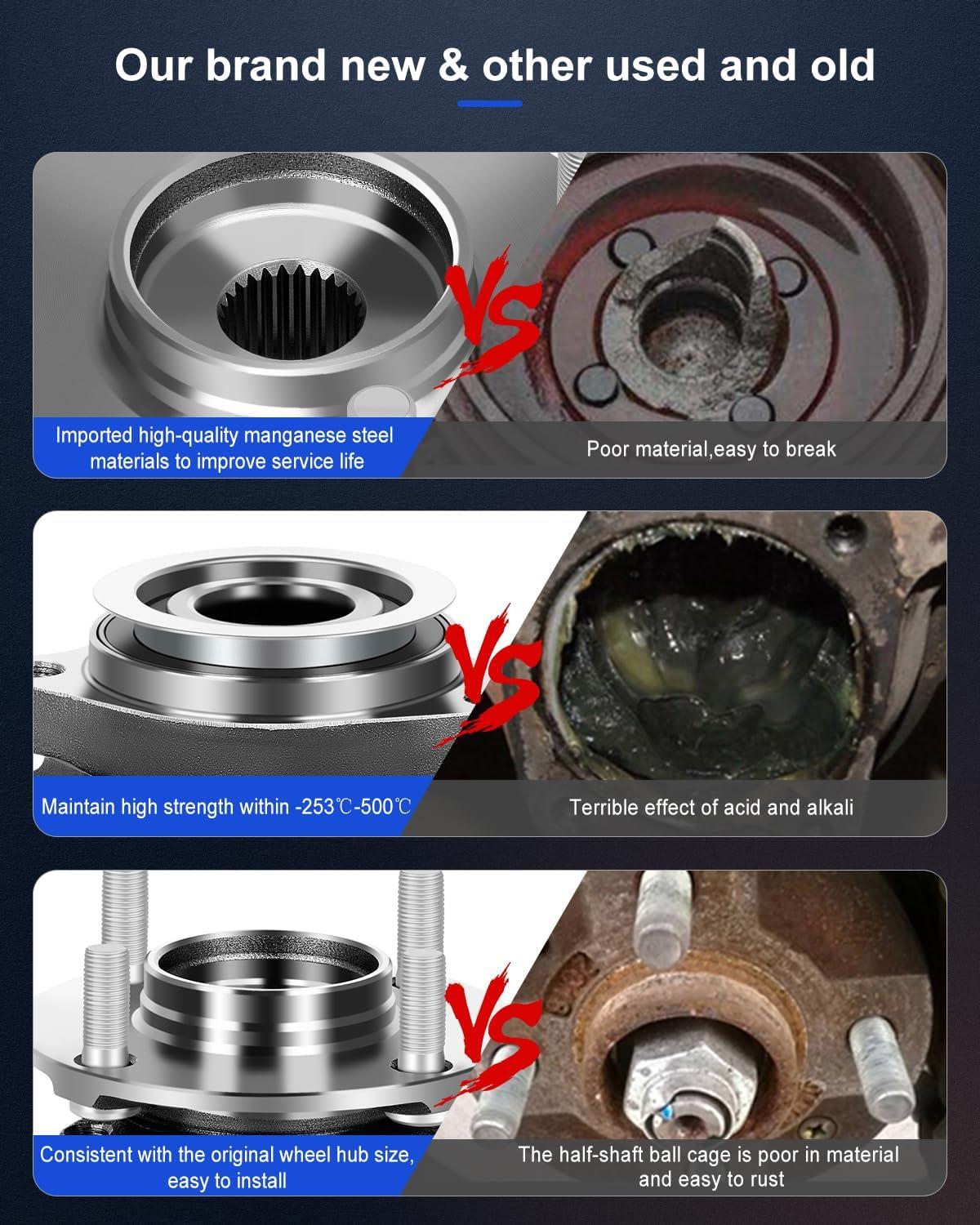 Our brand new & other used and old

VS

Imported high-quality manganese steel materials to improve service life

Poor material,easy to break

VS

Maintain high strength within -253℃-500℃

Terrible effect of acid and alkali

VS

Consistent with the original wheel hub size, easy to install

The half-shaft ball cage is poor in material and easy to rust