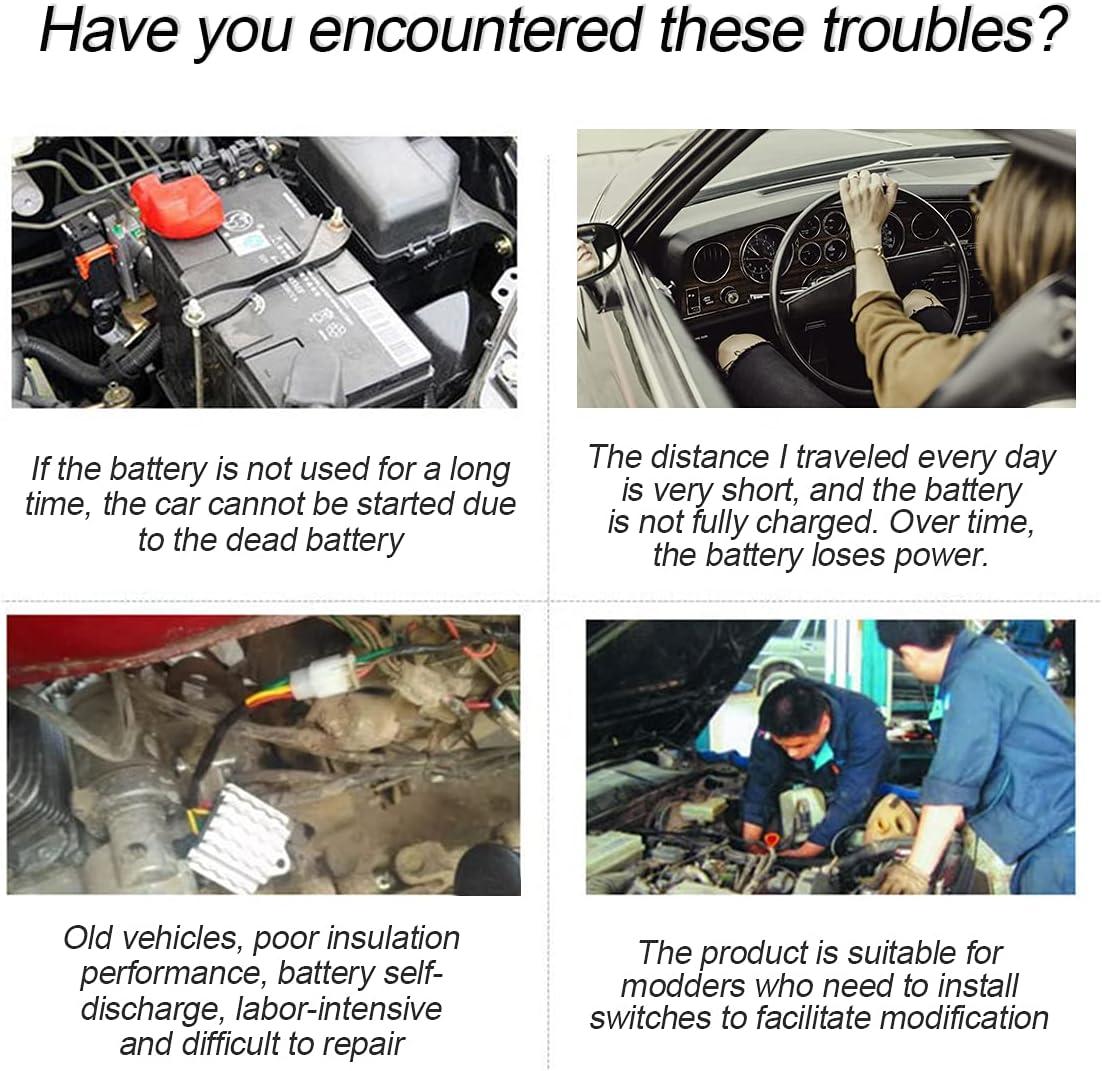 Have you encountered these troubles?

If the battery is not used for a long time, the car cannot be started due to the dead battery

The distance I traveled every day is very short, and the battery is not fully charged. Over time, the battery loses power.

Old vehicles, poor insulation performance, battery self-discharge, labor-intensive and difficult to repair

The product is suitable for modders who need to install switches to facilitate modification