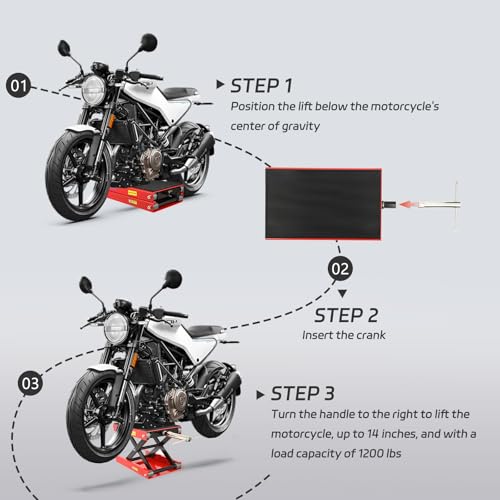 01

STEP 1
Position the lift below the motorcycle's center of gravity

02

STEP 2
Insert the crank

03

STEP 3
Turn the handle to the right to lift the motorcycle, up to 14 inches, and with a load capacity of 1200 lbs