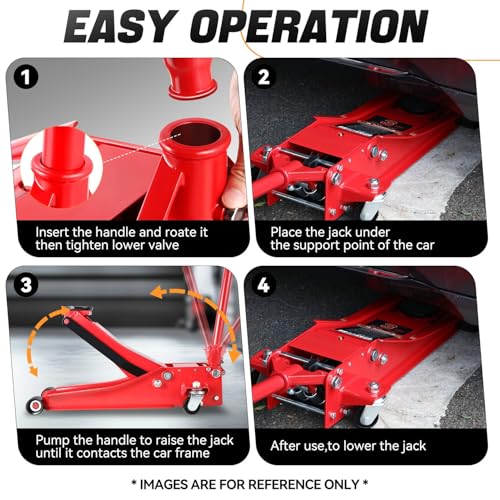 EASY OPERATION

1
Insert the handle and roate it then tighten lower valve

2
Place the jack under the support point of the car

3
Pump the handle to raise the jack until it contacts the car frame

4
After use,to lower the jack

* IMAGES ARE FOR REFERENCE ONLY *