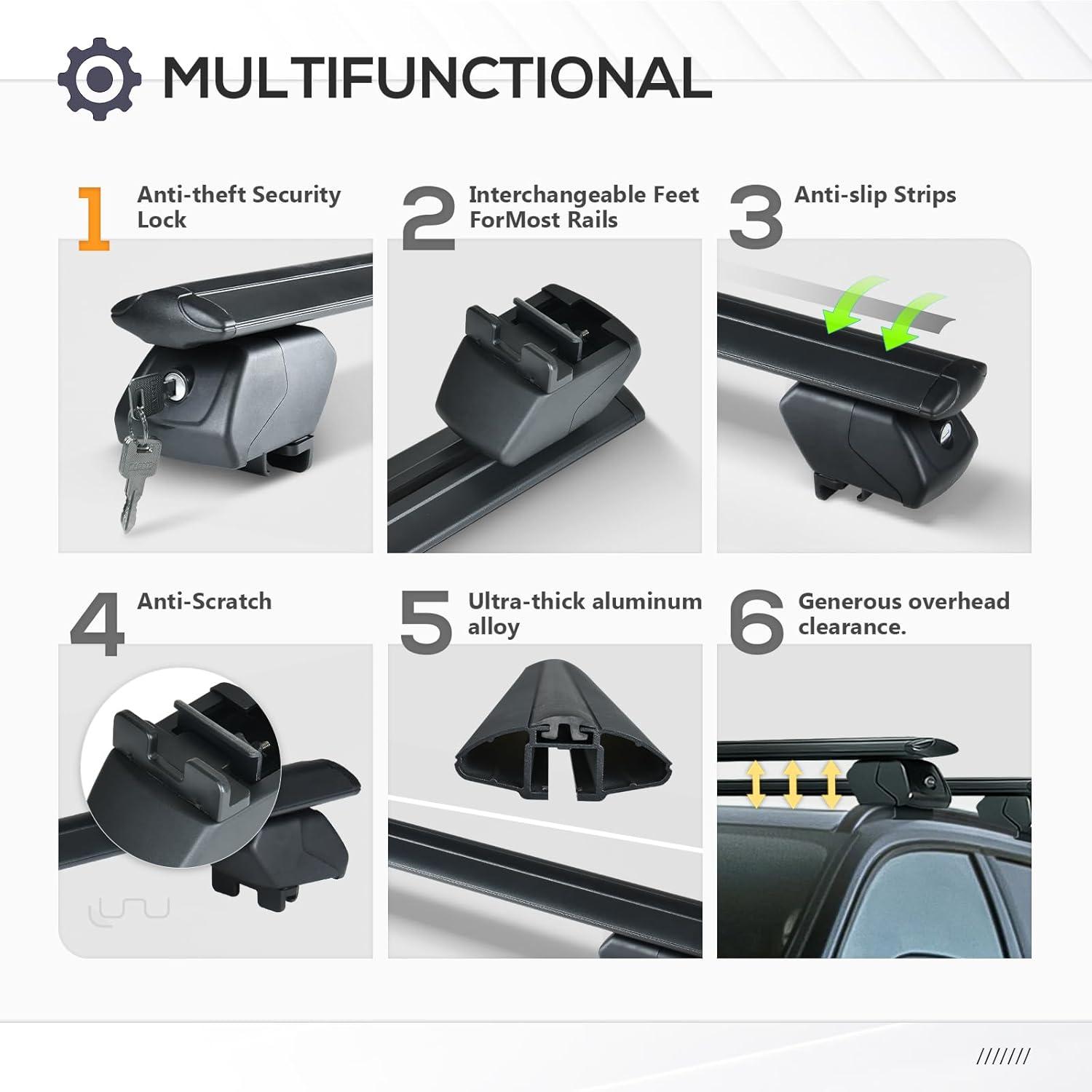 MULTIFUNCTIONAL

1 Anti-theft Security Lock

2 Interchangeable Feet ForMost Rails

3 Anti-slip Strips

4 Anti-Scratch

5 Ultra-thick aluminum alloy

6 Generous overhead clearance.

///////