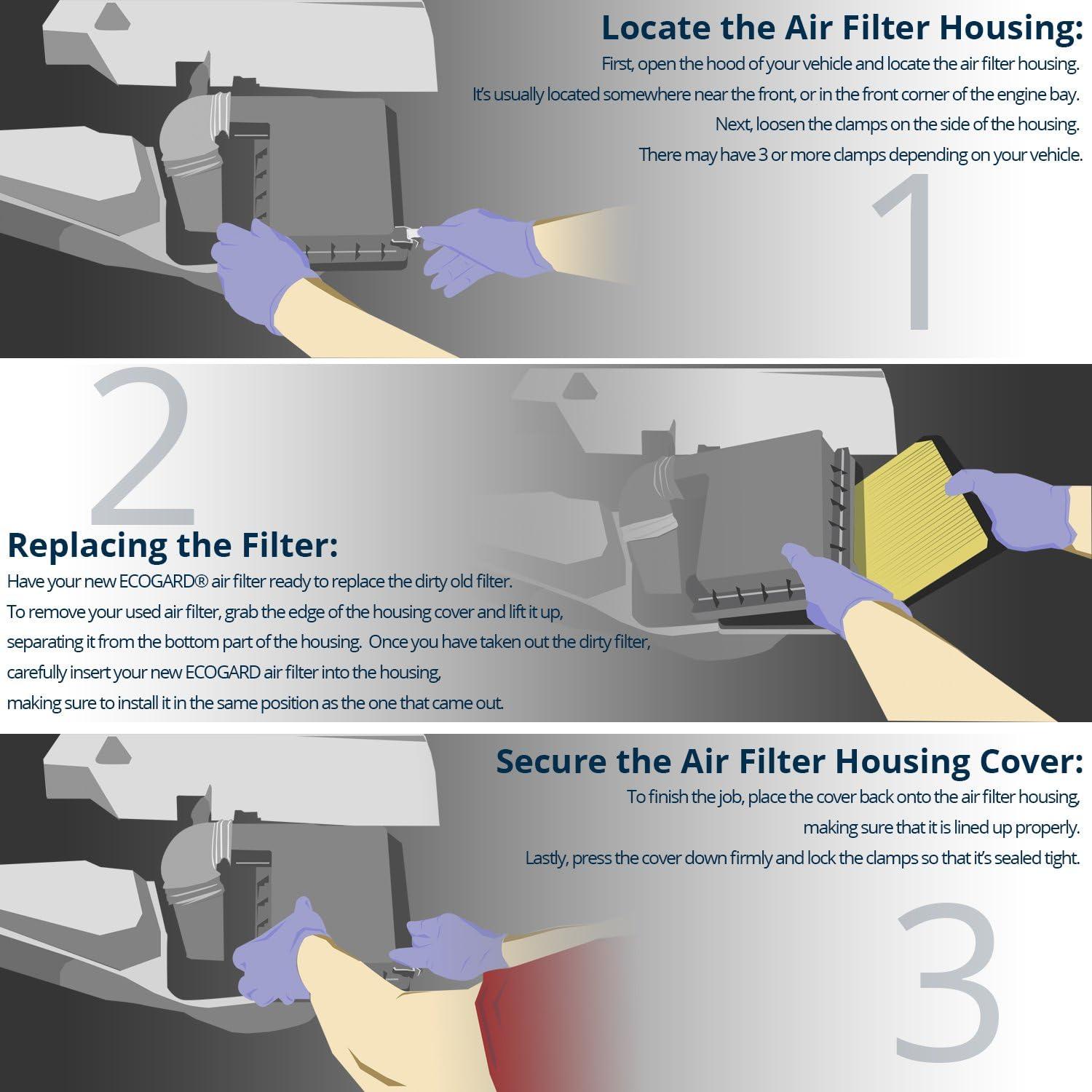 Locate the Air Filter Housing:
First, open the hood of your vehicle and locate the air filter housing. It's usually located somewhere near the front, or in the front corner of the engine bay. Next, loosen the clamps on the side of the housing. There may have 3 or more clamps depending on your vehicle.

1

2

Replacing the Filter:
Have your new ECOGARD® air filter ready to replace the dirty old filter. To remove your used air filter, grab the edge of the housing cover and lift it up, separating it from the bottom part of the housing. Once you have taken out the dirty filter, carefully insert your new ECOGARD air filter into the housing, making sure to install it in the same position as the one that came out.

Secure the Air Filter Housing Cover:
To finish the job, place the cover back onto the air filter housing, making sure that it is lined up properly. Lastly, press the cover down firmly and lock the clamps so that it's sealed tight.

3