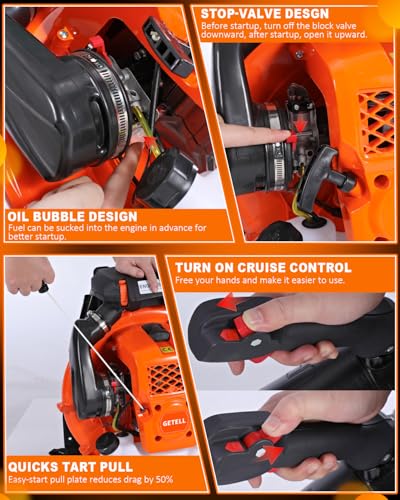 STOP-VALVE DESGN
Before startup, turn off the block valve downward, after startup, open it upward.

OIL BUBBLE DESIGN
Fuel can be sucked into the engine in advance for better startup.

TURN ON CRUISE CONTROL
Free your hands and make it easier to use.

GETELL

QUICKS TART PULL
Easy-start pull plate reduces drag by 50%