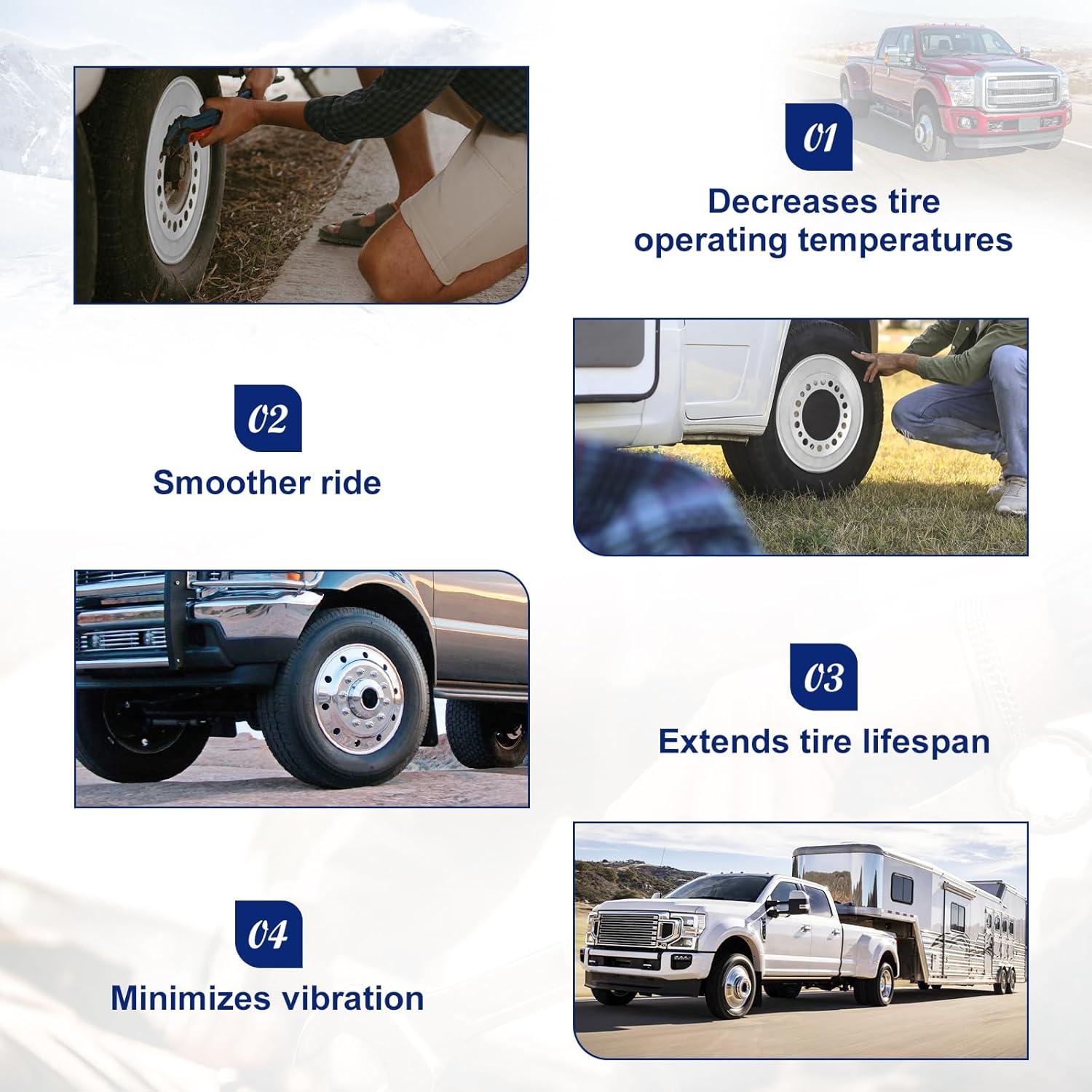 01

Decreases tire operating temperatures

02

Smoother ride

03

Extends tire lifespan

04

Minimizes vibration