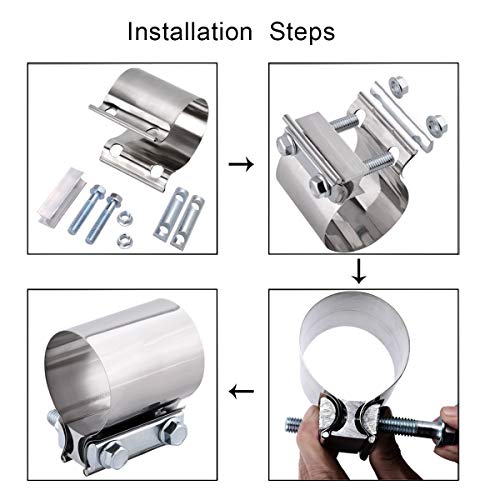 Installation Steps