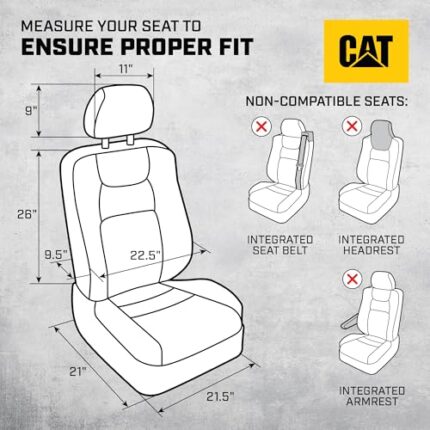 MEASURE YOUR SEAT TO
ENSURE PROPER FIT

CAT

11"

9"

26"

9.5"

22.5"

21"

21.5"

NON-COMPATIBLE SEATS:

INTEGRATED SEAT BELT

INTEGRATED HEADREST

INTEGRATED ARMREST