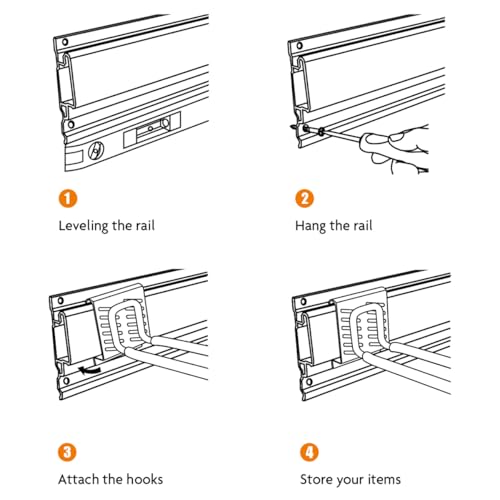 1

Leveling the rail

2

Hang the rail

3

Attach the hooks

4

Store your items