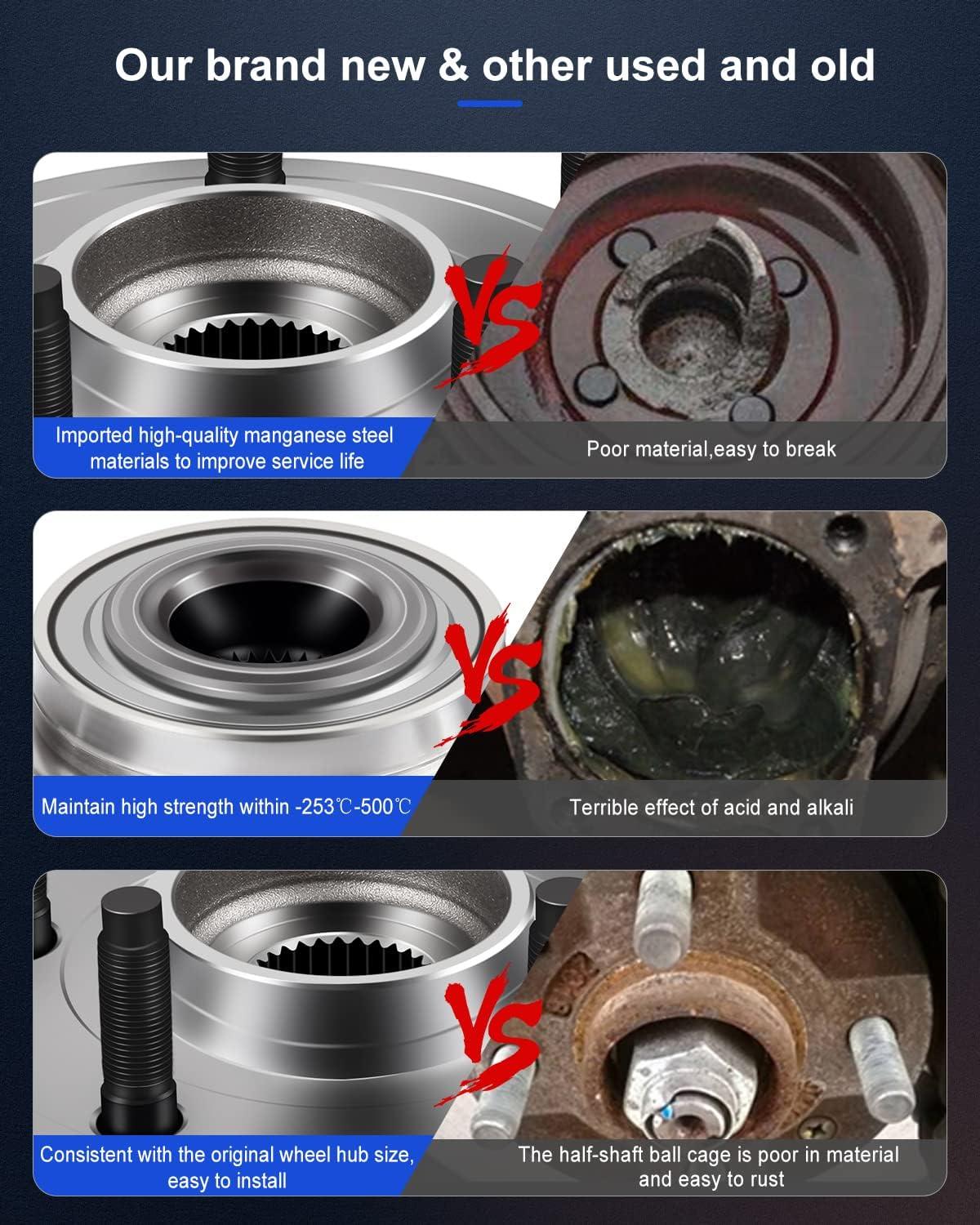 Our brand new & other used and old

VS

Imported high-quality manganese steel materials to improve service life

Poor material,easy to break

VS

Maintain high strength within -253℃-500℃

Terrible effect of acid and alkali

VS

Consistent with the original wheel hub size, easy to install

The half-shaft ball cage is poor in material and easy to rust