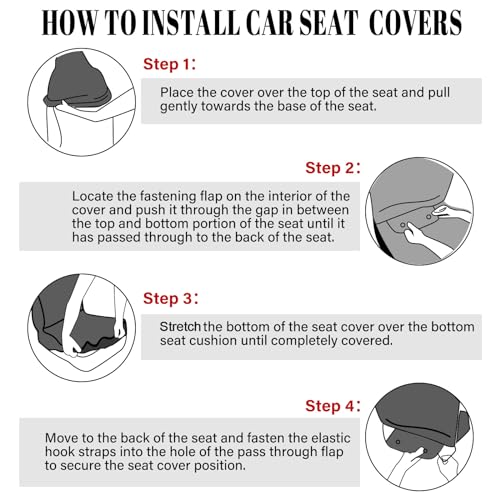 HOW TO INSTALL CAR SEAT COVERS

Step 1:

Place the cover over the top of the seat and pull gently towards the base of the seat.

Step 2:

Locate the fastening flap on the interior of the cover and push it through the gap in between the top and bottom portion of the seat until it has passed through to the back of the seat.

Step 3:

Stretch the bottom of the seat cover over the bottom seat cushion until completely covered.

Step 4:

Move to the back of the seat and fasten the elastic hook straps into the hole of the pass through flap to secure the seat cover position.