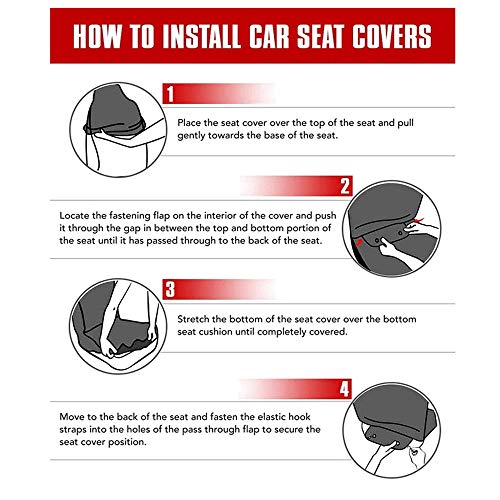 HOW TO INSTALL CAR SEAT COVERS

1

Place the seat cover over the top of the seat and pull gently towards the base of the seat.

2

Locate the fastening flap on the interior of the cover and push it through the gap in between the top and bottom portion of the seat until it has passed through to the back of the seat.

3

Stretch the bottom of the seat cover over the bottom seat cushion until completely covered.

4

Move to the back of the seat and fasten the elastic hook straps into the holes of the pass through flap to secure the seat cover position.