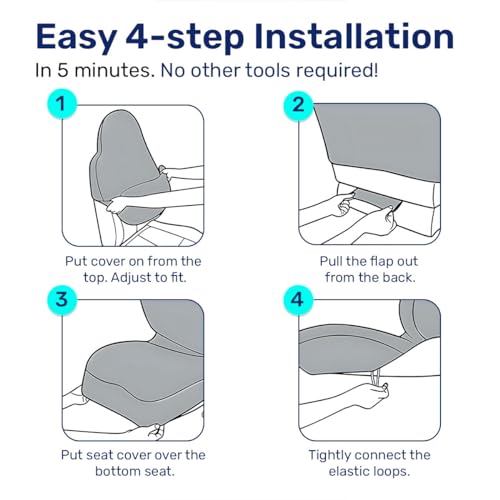 Easy 4-step Installation

In 5 minutes. No other tools required!

1

Put cover on from the top. Adjust to fit.

2

Pull the flap out from the back.

3

Put seat cover over the bottom seat.

4

Tightly connect the elastic loops.