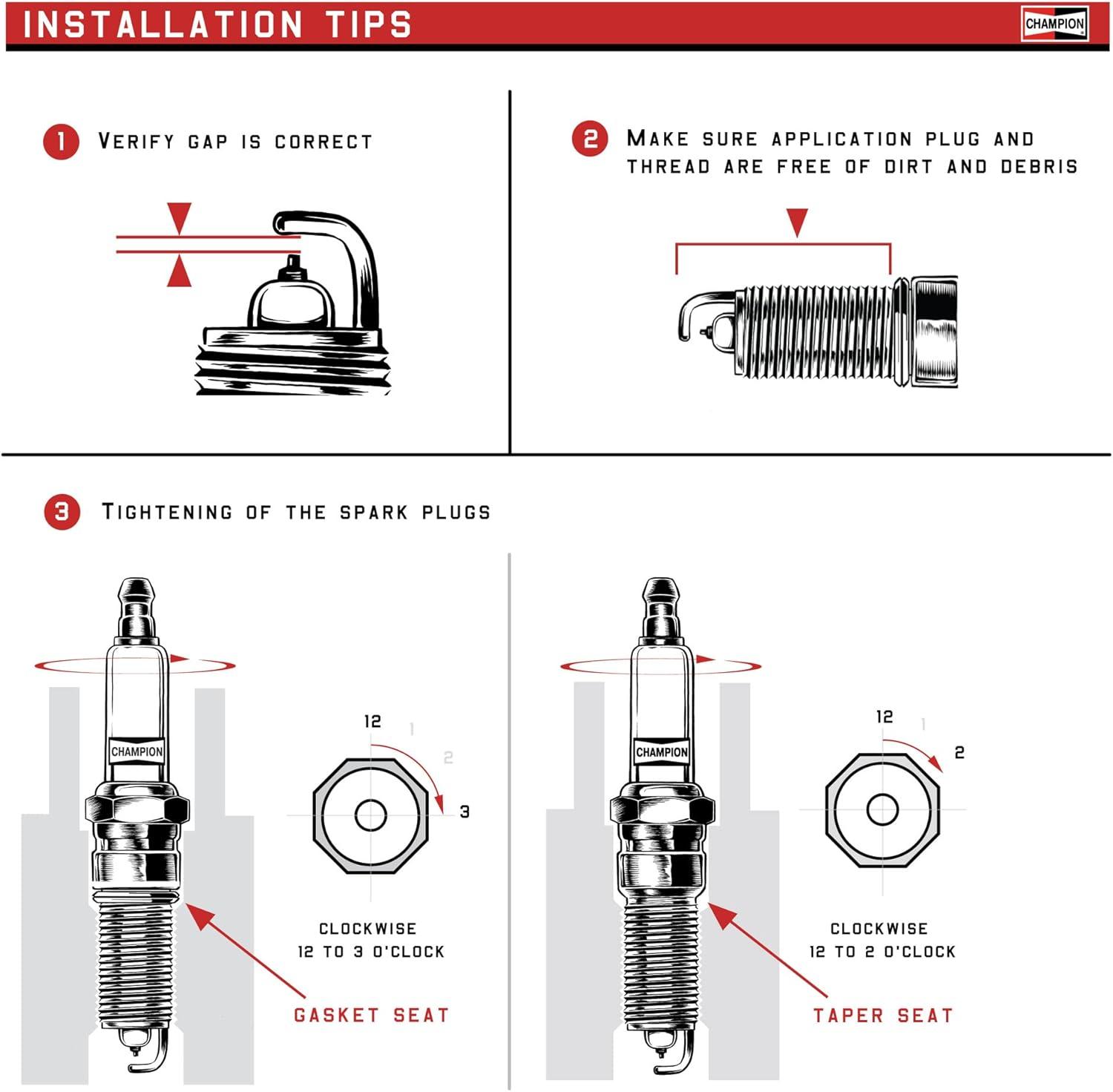 INSTALLATION TIPS

CHAMPION

1 VERIFY GAP IS CORRECT

2 MAKE SURE APPLICATION PLUG AND THREAD ARE FREE OF DIRT AND DEBRIS

3 TIGHTENING OF THE SPARK PLUGS

CHAMPION

12
1
2
3

CLOCKWISE
12 TO 3 O'CLOCK

GASKET SEAT

CHAMPION

12
1
2

CLOCKWISE
12 TO 2 O'CLOCK

TAPER SEAT