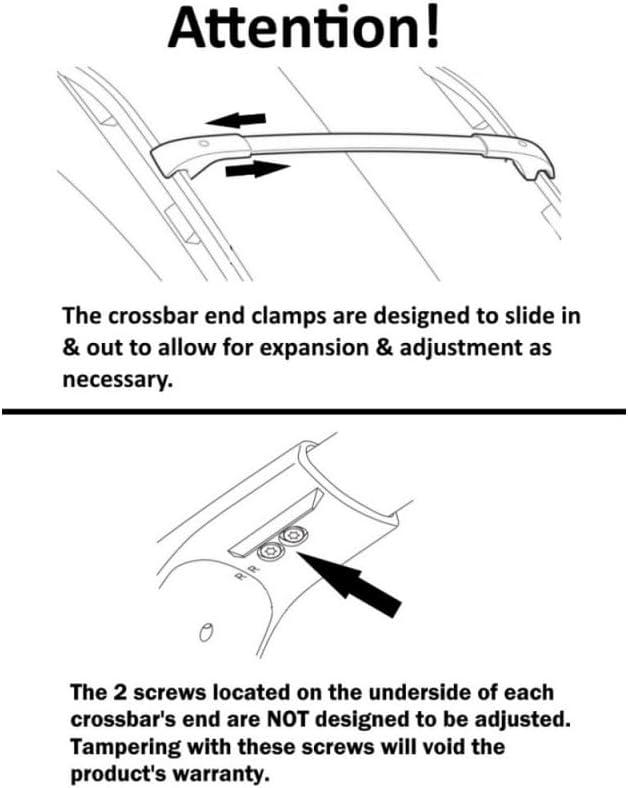 Attention!

The crossbar end clamps are designed to slide in & out to allow for expansion & adjustment as necessary.

R R

The 2 screws located on the underside of each crossbar's end are NOT designed to be adjusted. Tampering with these screws will void the product's warranty.