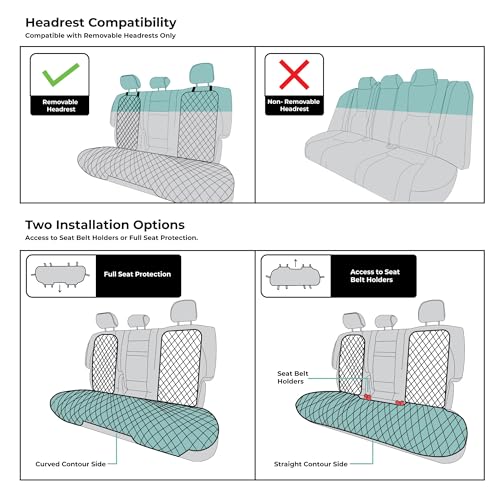 Headrest Compatibility
Compatible with Removable Headrests Only

Removable Headrest

Non- Removable Headrest

Two Installation Options
Access to Seat Belt Holders or Full Seat Protection.

Full Seat Protection

Curved Contour Side

Access to Seat Belt Holders

Seat Belt Holders

Straight Contour Side