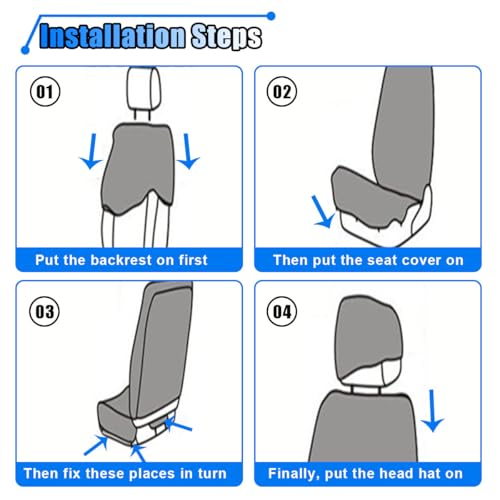 Installation Steps

01

Put the backrest on first

02

Then put the seat cover on

03

Then fix these places in turn

04

Finally, put the head hat on