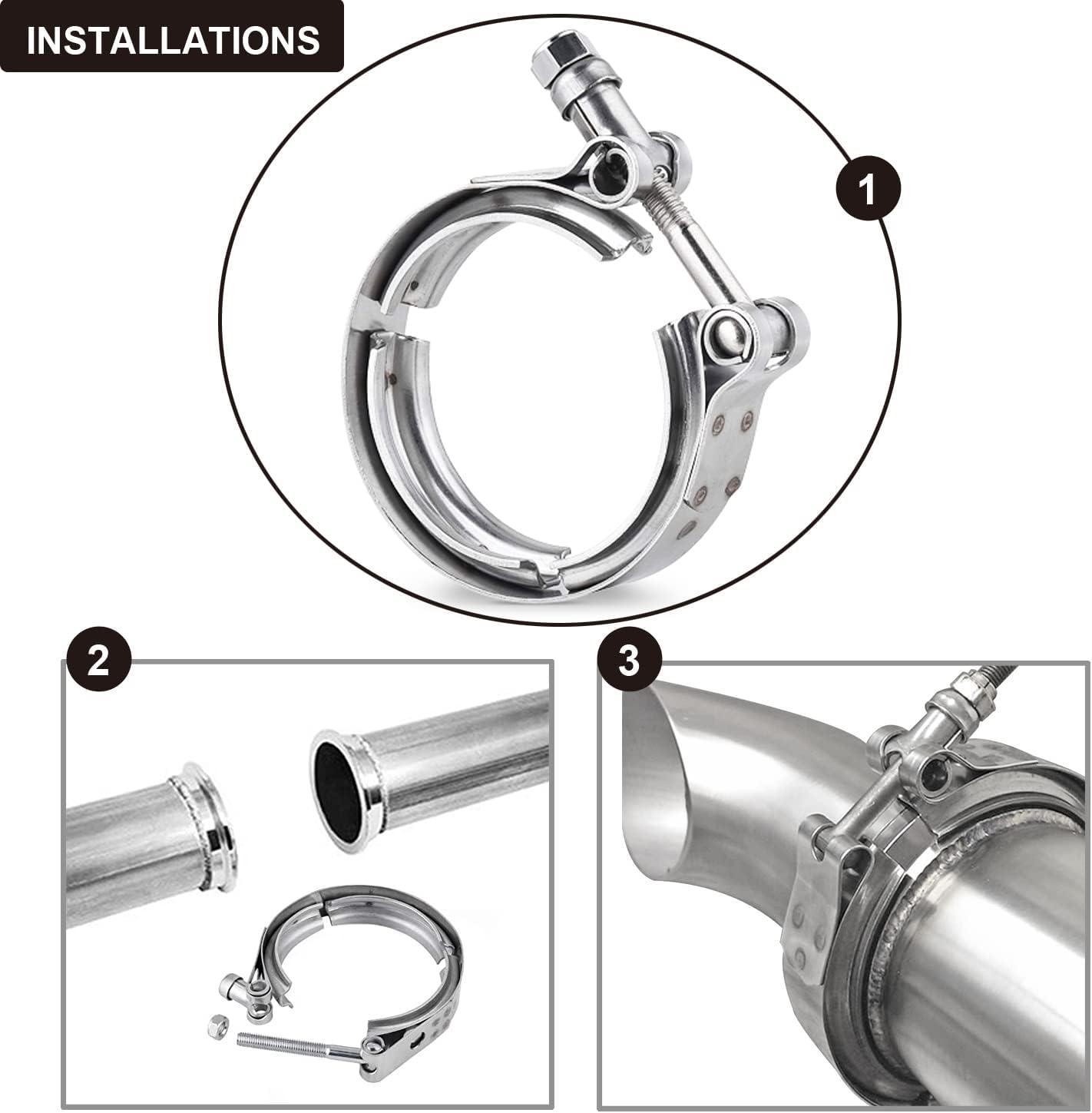 INSTALLATIONS

1

2

3