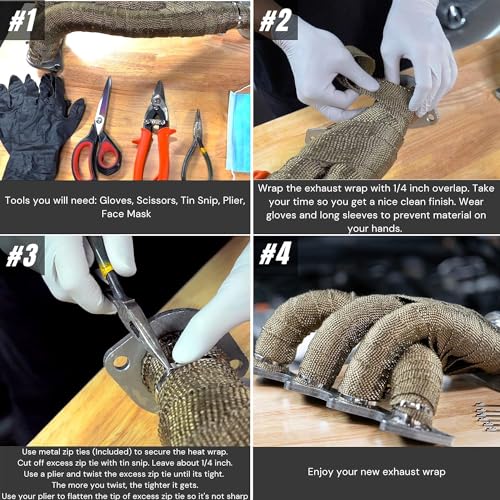 #1

Tools you will need: Gloves, Scissors, Tin Snip, Plier, Face Mask

#2

Wrap the exhaust wrap with 1/4 inch overlap. Take your time so you get a nice clean finish. Wear gloves and long sleeves to prevent material on your hands.

#3

Use metal zip ties (Included) to secure the heat wrap. Cut off excess zip tie with tin snip. Leave about 1/4 inch. Use a plier and twist the excess zip tie until its tight. The more you twist, the tighter it gets. Use your plier to flatten the tip of excess zip tie so it's not sharp

#4

Enjoy your new exhaust wrap