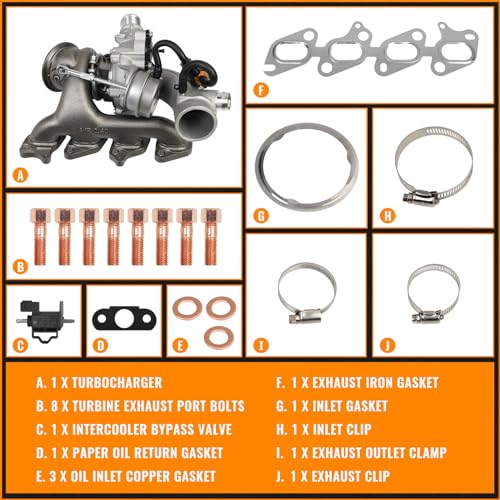 A

F

G

H

B

C

D

E

I

J

A. 1 X TURBOCHARGER
B. 8 X TURBINE EXHAUST PORT BOLTS
C. 1 X INTERCOOLER BYPASS VALVE
D. 1 X PAPER OIL RETURN GASKET
E. 3 X OIL INLET COPPER GASKET

F. 1 X EXHAUST IRON GASKET
G. 1 X INLET GASKET
H. 1 X INLET CLIP
I. 1 X EXHAUST OUTLET CLAMP
J. 1 X EXHAUST CLIP