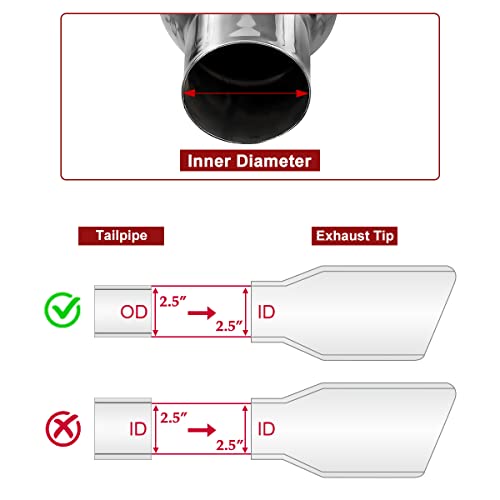 Inner Diameter

Tailpipe

Exhaust Tip

OD

2.5″

2.5″

ID

ID

2.5″

2.5″

ID