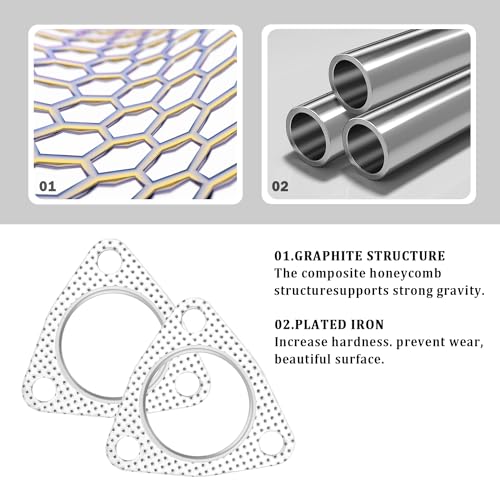 01

02

01.GRAPHITE STRUCTURE
The composite honeycomb structuresupports strong gravity.

02.PLATED IRON
Increase hardness. prevent wear, beautiful surface.