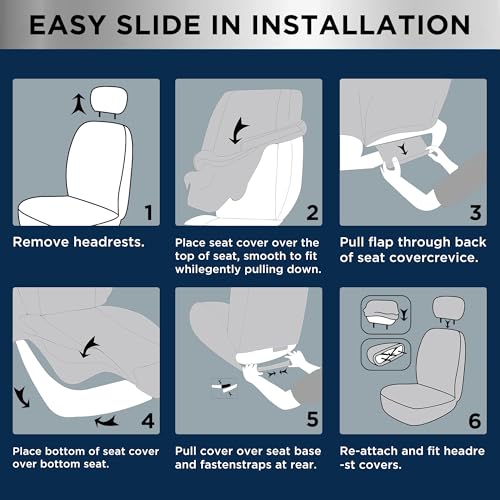 EASY SLIDE IN INSTALLATION

1

Remove headrests.

2

Place seat cover over the top of seat, smooth to fit whilegently pulling down.

3

Pull flap through back of seat covercrevice.

4

Place bottom of seat cover over bottom seat.

5

Pull cover over seat base and fastenstraps at rear.

6

Re-attach and fit headre -st covers.