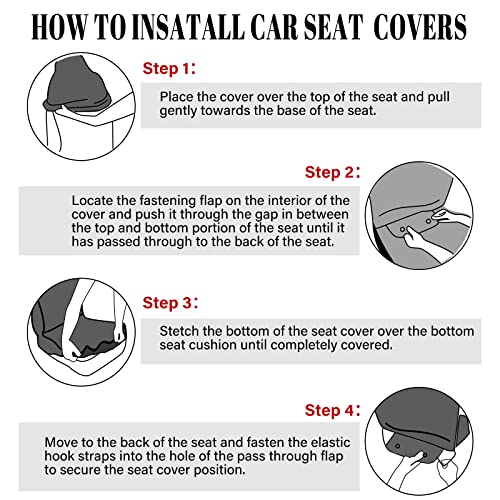 HOW TO INSATALL CAR SEAT COVERS

Step 1:

Place the cover over the top of the seat and pull gently towards the base of the seat.

Step 2:

Locate the fastening flap on the interior of the cover and push it through the gap in between the top and bottom portion of the seat until it has passed through to the back of the seat.

Step 3:

Stetch the bottom of the seat cover over the bottom seat cushion until completely covered.

Step 4:

Move to the back of the seat and fasten the elastic hook straps into the hole of the pass through flap to secure the seat cover position.