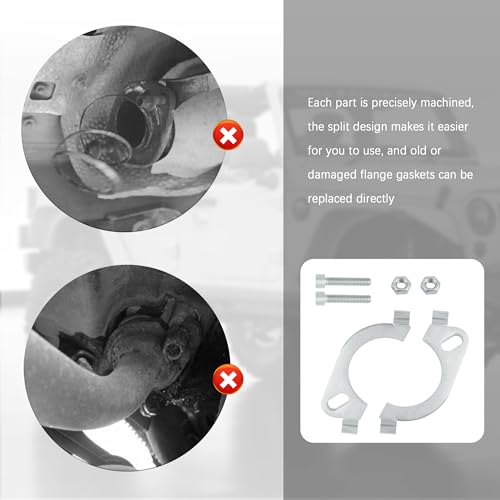 Each part is precisely machined, the split design makes it easier for you to use, and old or damaged flange gaskets can be replaced directly