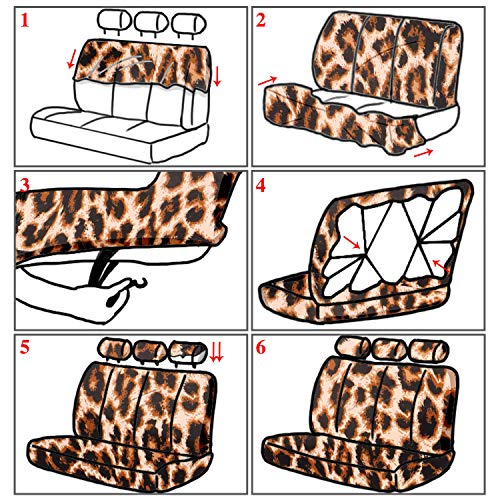 1

2

3

4

5

6