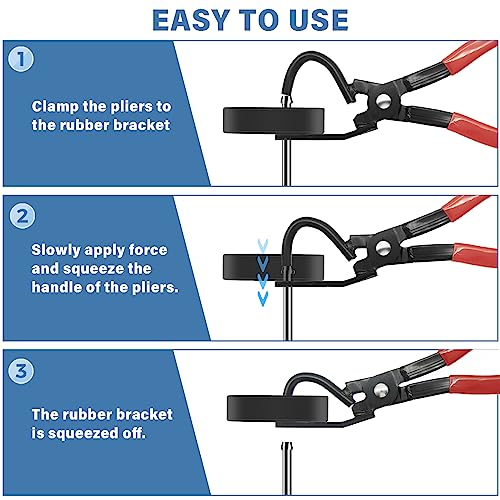 EASY TO USE

1

Clamp the pliers to the rubber bracket

2

Slowly apply force and squeeze the handle of the pliers.

3

The rubber bracket is squeezed off.