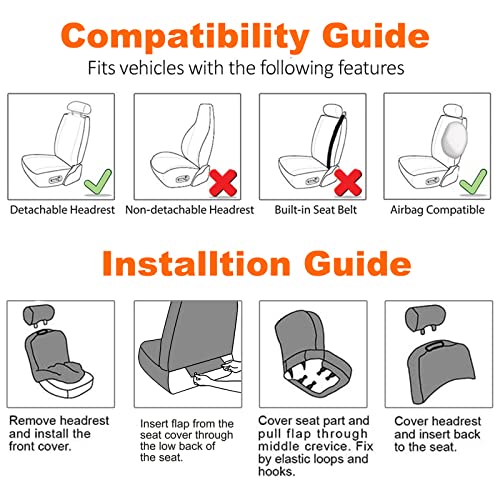 Compatibility Guide

Fits vehicles with the following features

Detachable Headrest

Non-detachable Headrest

Built-in Seat Belt

Airbag Compatible

Installtion Guide

Remove headrest and install the front cover.

Insert flap from the seat cover through the low back of the seat.

Cover seat part and pull flap through middle crevice. Fix by elastic loops and hooks.

Cover headrest and insert back to the seat.