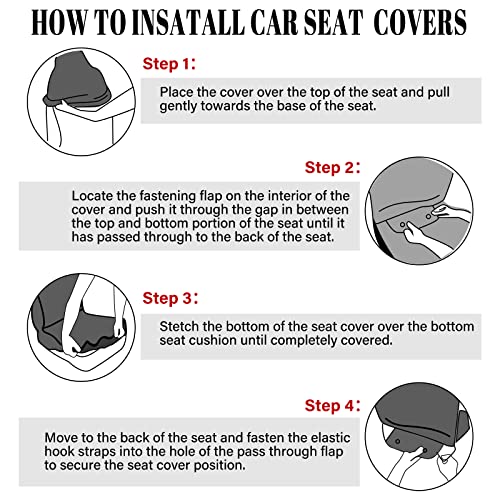 HOW TO INSATALL CAR SEAT COVERS

Step 1:

Place the cover over the top of the seat and pull gently towards the base of the seat.

Step 2:

Locate the fastening flap on the interior of the cover and push it through the gap in between the top and bottom portion of the seat until it has passed through to the back of the seat.

Step 3:

Stetch the bottom of the seat cover over the bottom seat cushion until completely covered.

Step 4:

Move to the back of the seat and fasten the elastic hook straps into the hole of the pass through flap to secure the seat cover position.