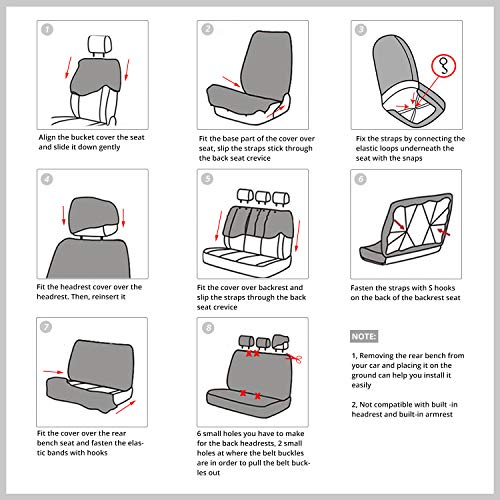 1

Align the bucket cover the seat and slide it down gently

2

Fit the base part of the cover over seat, slip the straps stick through the back seat crevice

3

Fix the straps by connecting the elastic loops underneath the seat with the snaps

4

Fit the headrest cover over the headrest. Then, reinsert it

5

Fit the cover over backrest and slip the straps through the back seat crevice

6

Fasten the straps with S hooks on the back of the backrest seat

7

Fit the cover over the rear bench seat and fasten the elastic bands with hooks

8

6 small holes you have to make for the back headrests, 2 small holes at where the belt buckles are in order to pull the belt buckles out

NOTE:

1, Removing the rear bench from your car and placing it on the ground can help you install it easily

2, Not compatible with built -in headrest and built-in armrest