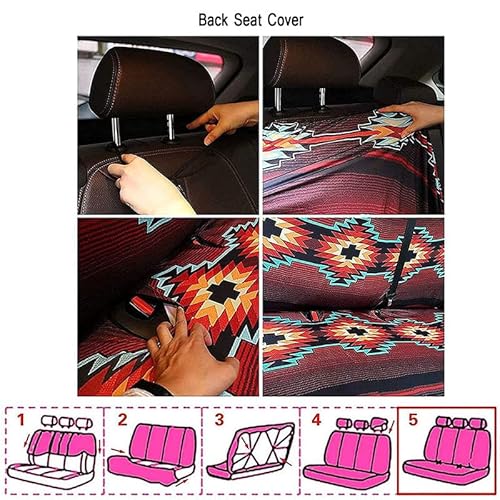 Back Seat Cover

1

2

3

4

5