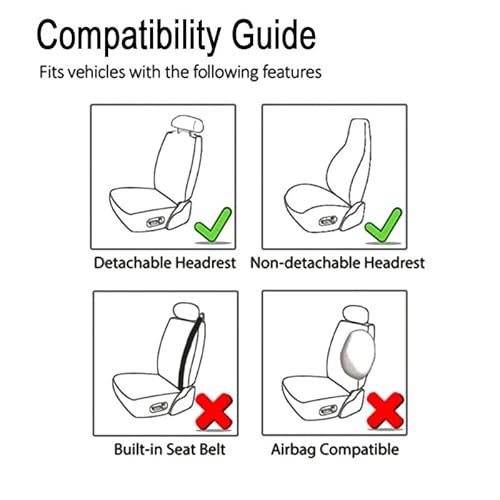 Compatibility Guide

Fits vehicles with the following features

Detachable Headrest

Non-detachable Headrest

Built-in Seat Belt

Airbag Compatible