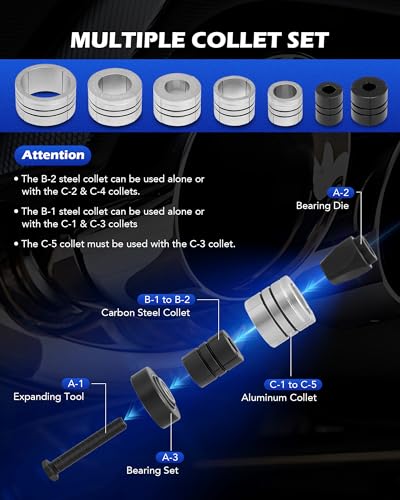 MULTIPLE COLLET SET

Attention

• The B-2 steel collet can be used alone or with the C-2 & C-4 collets.

• The B-1 steel collet can be used alone or with the C-1 & C-3 collets

• The C-5 collet must be used with the C-3 collet.

A-2
Bearing Die

B-1 to B-2
Carbon Steel Collet

C-1 to C-5
Aluminum Collet

A-1
Expanding Tool

A-3
Bearing Set