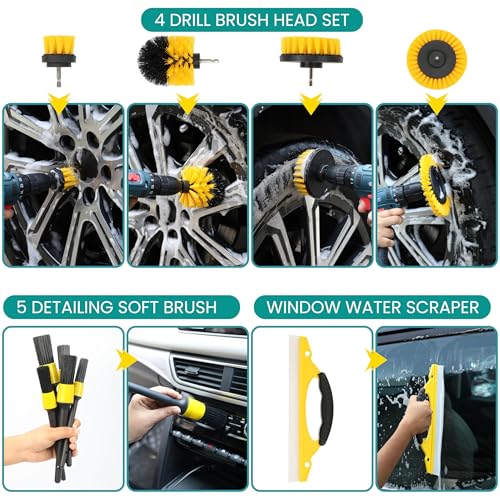 4 DRILL BRUSH HEAD SET

5 DETAILING SOFT BRUSH

WINDOW WATER SCRAPER