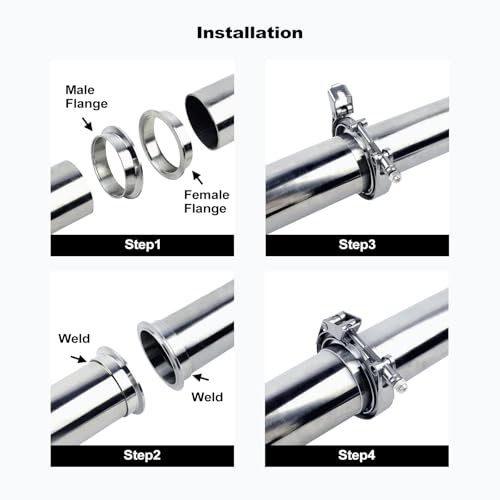 Installation

Male Flange

Female Flange

Step1

Step3

Weld

Weld

Step2

Step4