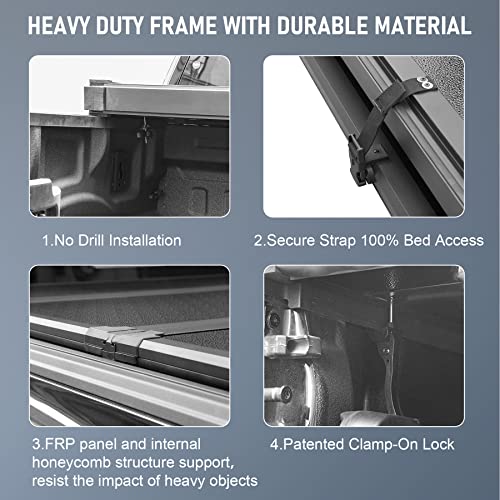 HEAVY DUTY FRAME WITH DURABLE MATERIAL

1.No Drill Installation

2.Secure Strap 100% Bed Access

3.FRP panel and internal honeycomb structure support, resist the impact of heavy objects

4.Patented Clamp-On Lock