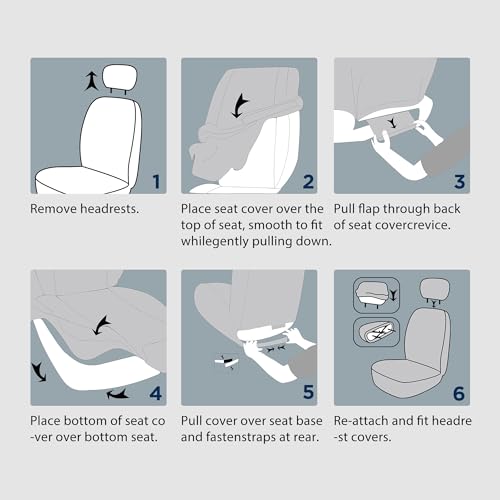 1

Remove headrests.

2

Place seat cover over the top of seat, smooth to fit whilegently pulling down.

3

Pull flap through back of seat covercrevice.

4

Place bottom of seat co -ver over bottom seat.

5

Pull cover over seat base and fastenstraps at rear.

6

Re-attach and fit headre -st covers.