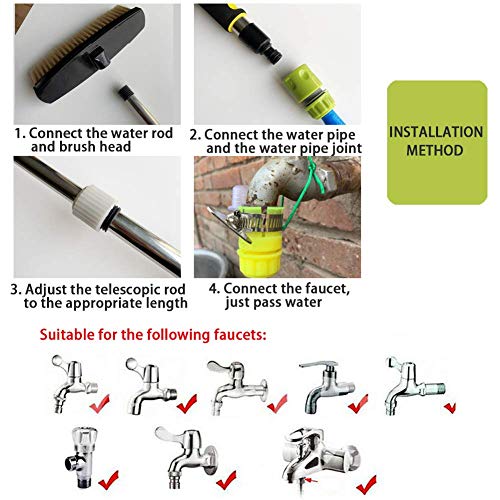 1. Connect the water rod and brush head

2. Connect the water pipe and the water pipe joint

INSTALLATION METHOD

3. Adjust the telescopic rod to the appropriate length

4. Connect the faucet, just pass water

Suitable for the following faucets: